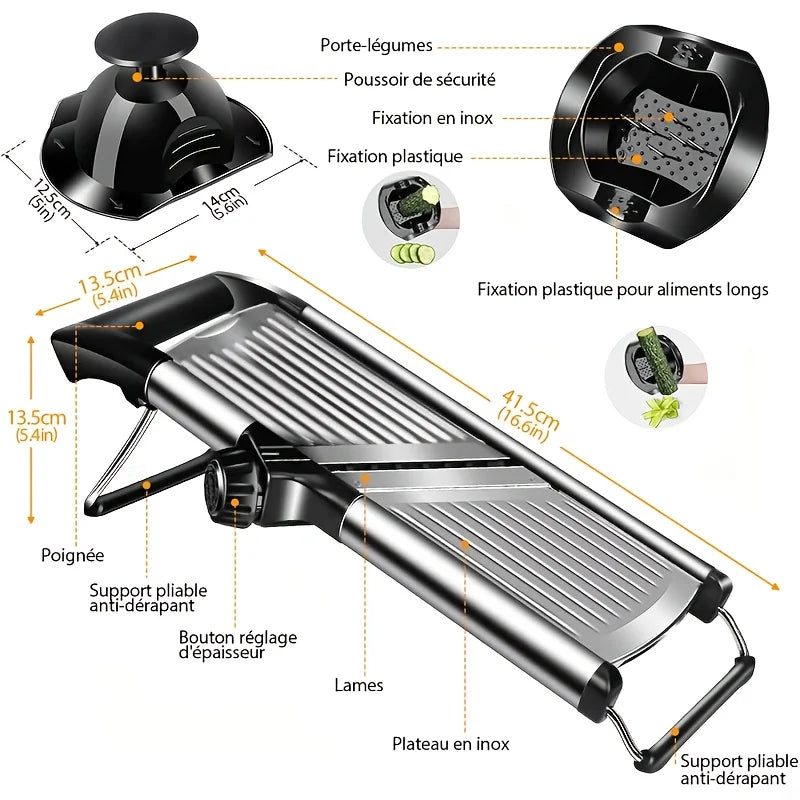 Porte-légumes
Poussoir de sécurité
Fixation en inox
Fixation plastique
12.5cm (5in)
14cm (5.6in)
Fixation plastique pour aliments longs
13.5cm (5.4in)
13.5cm (5.4in)
41.5cm (16.6in)
Poignée
Support pliable anti-dérapant
Bouton réglage d'épaisseur
Lames
Plateau en inox
Support pliable anti-dérapant